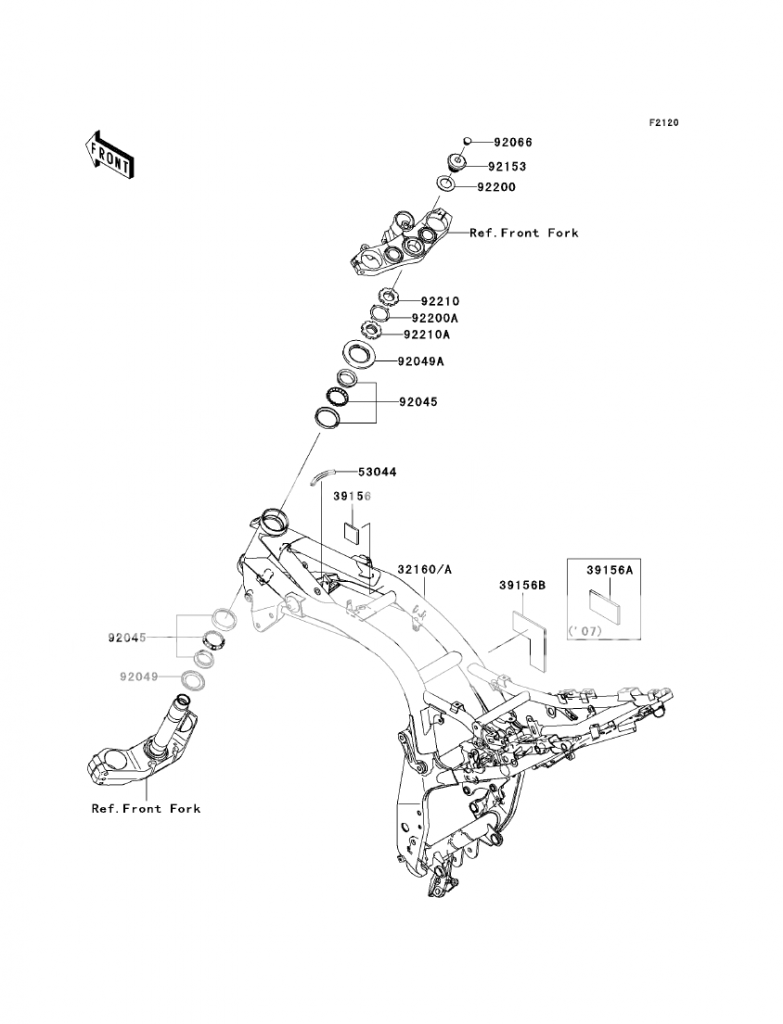 F2120

FRONT

92066
92153
92200
Ref.Front Fork
92210
92200A
92210A
92049A
92045
53044
39156
32160/A
39156B
39156A
('07)
92045
92049
Ref.Front Fork